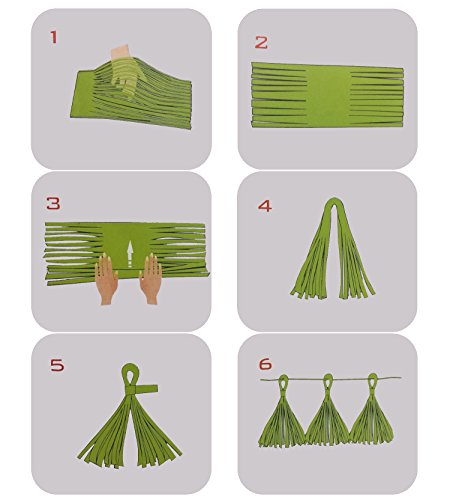 1

2

3

4

5

6